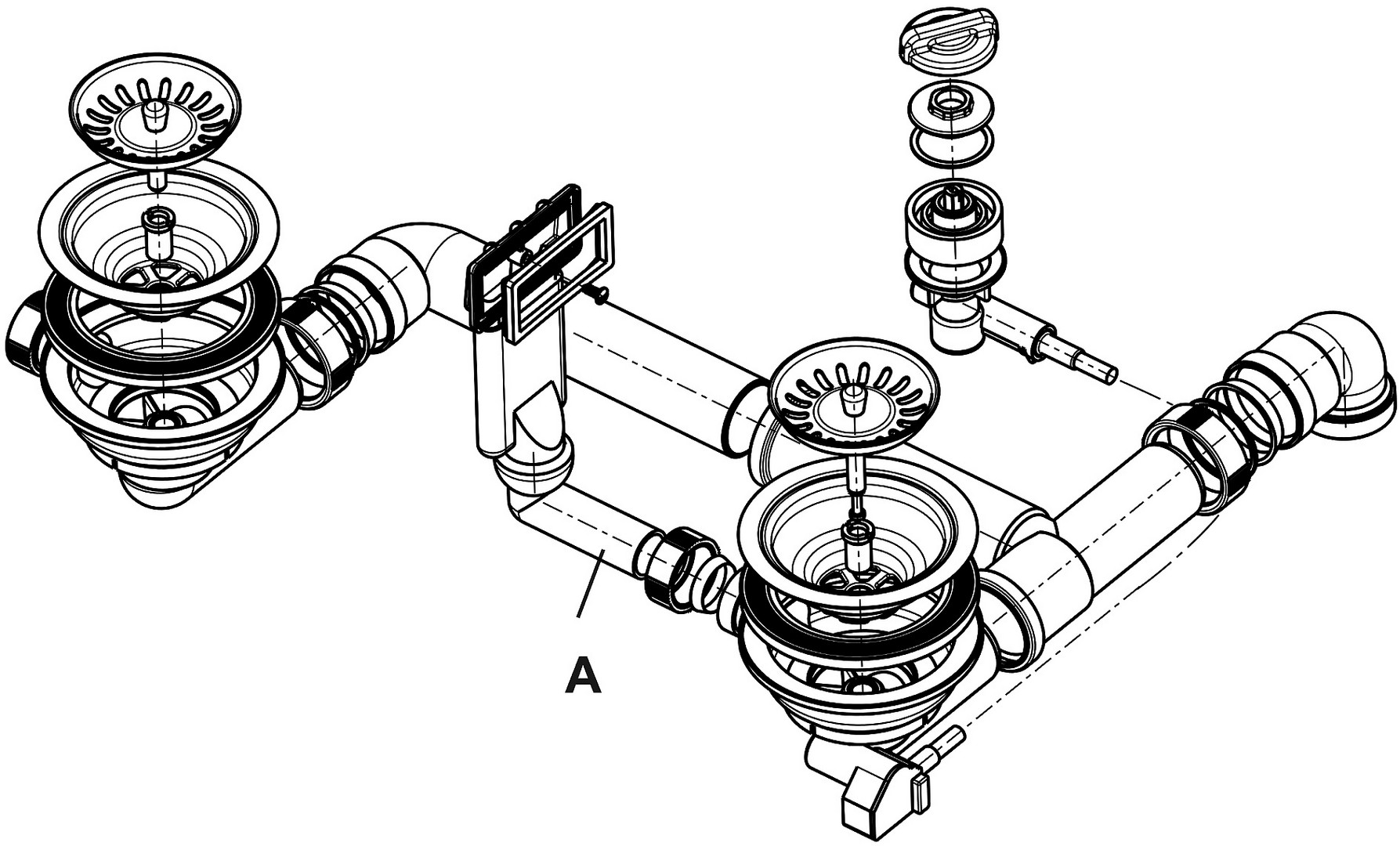 A